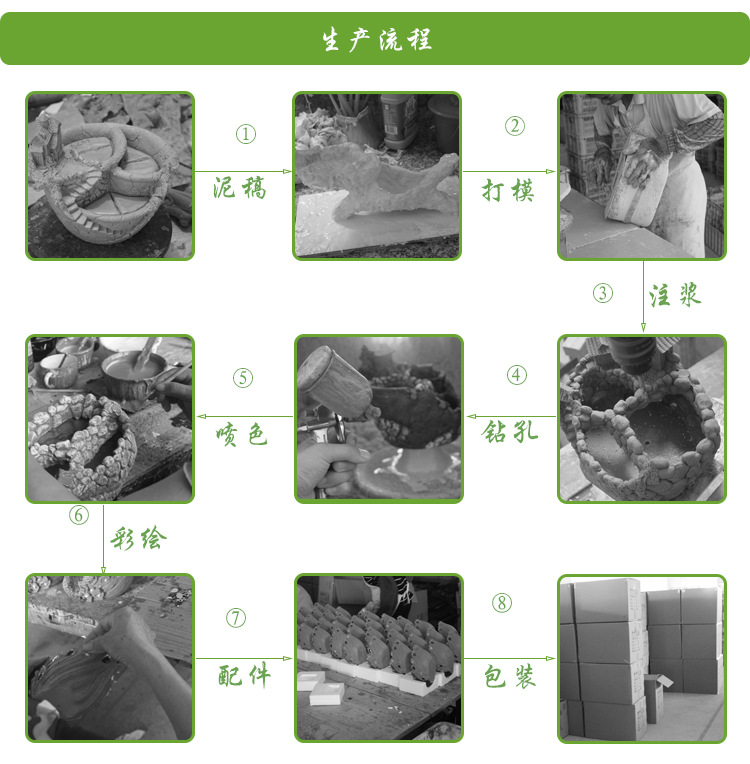 生产流程

①
泥稿

②
打模

③
注浆

④
钻孔

⑤
喷色

⑥
彩绘

⑦
配件

⑧
包装